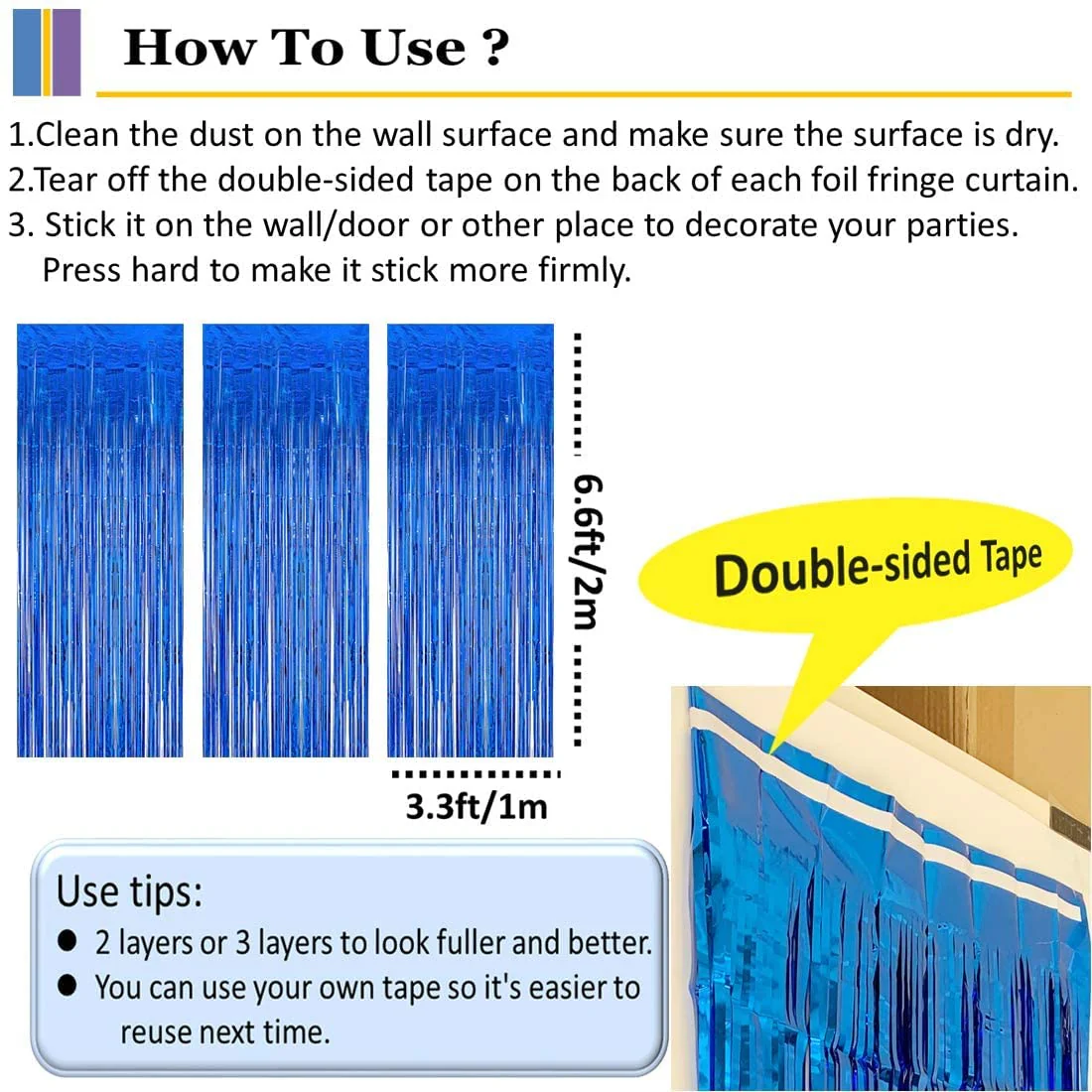 How To Use ?

1.Clean the dust on the wall surface and make sure the surface is dry.
2.Tear off the double-sided tape on the back of each foil fringe curtain.
3. Stick it on the wall/door or other place to decorate your parties. Press hard to make it stick more firmly.

6.6ft/2m

3.3ft/1m

Double-sided Tape

Use tips:
● 2 layers or 3 layers to look fuller and better.
● You can use your own tape so it's easier to reuse next time.