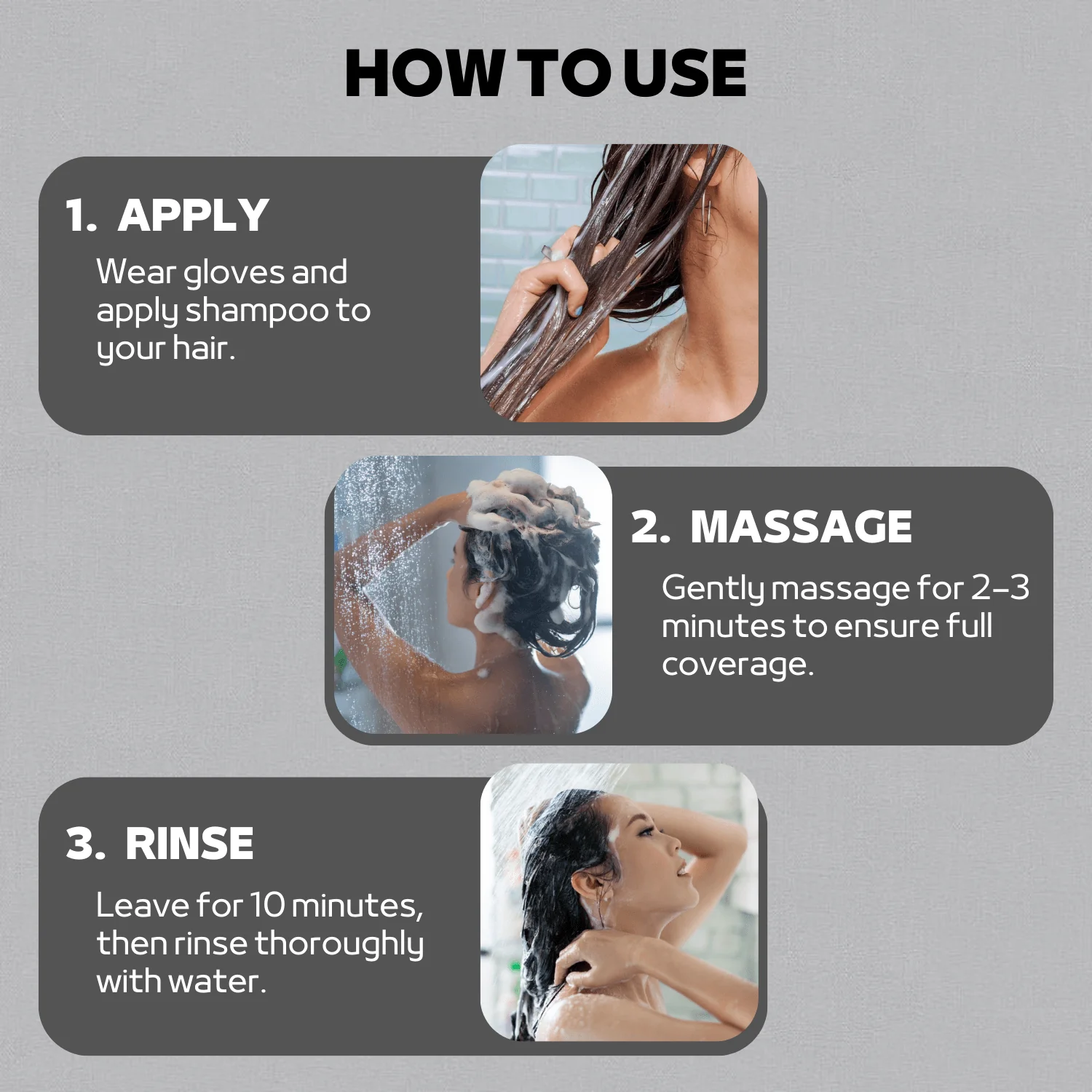 HOW TO USE

1. APPLY

Wear gloves and apply shampoo to your hair.

2. MASSAGE

Gently massage for 2–3 minutes to ensure full coverage.

3. RINSE

Leave for 10 minutes, then rinse thoroughly with water.