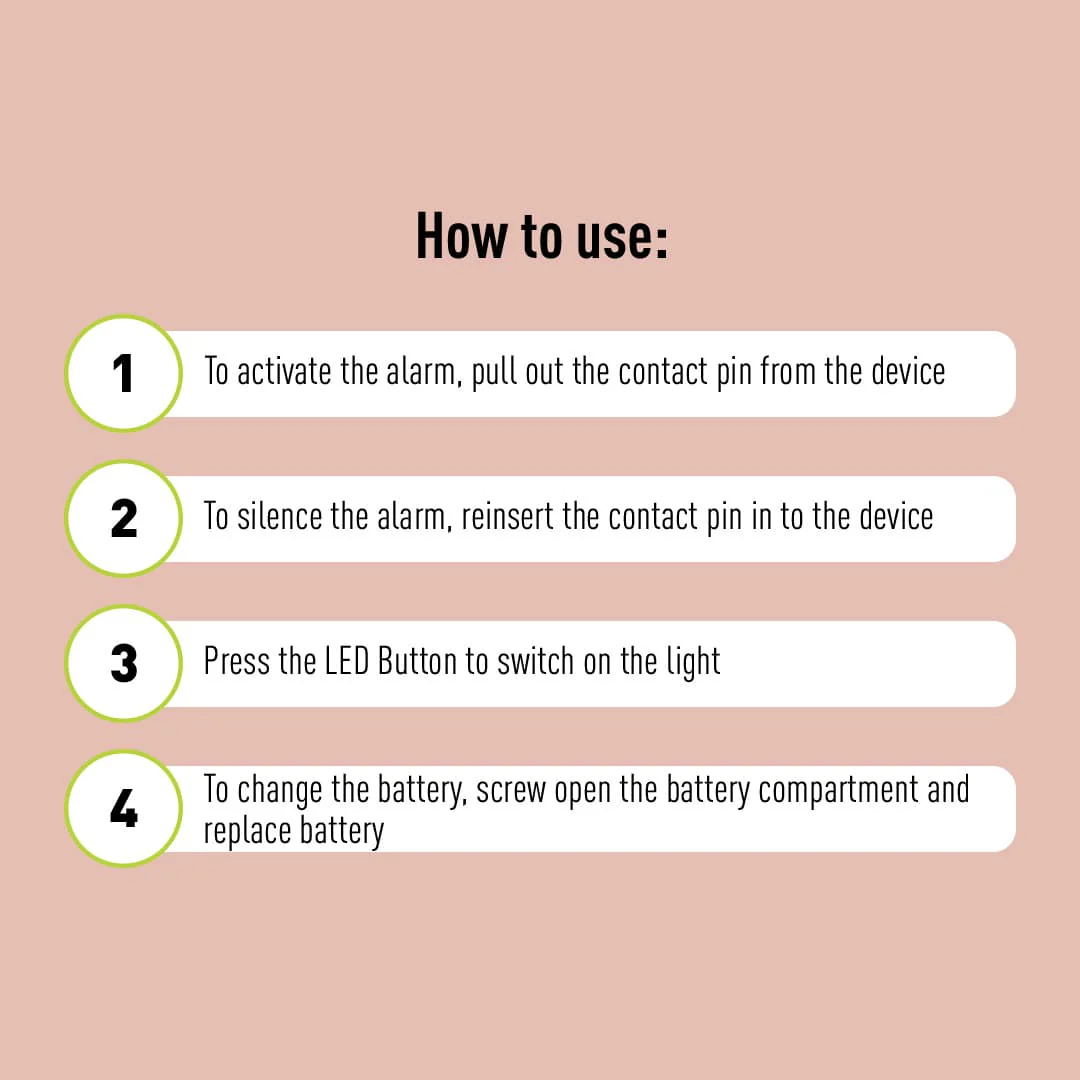 How to use:

1 To activate the alarm, pull out the contact pin from the device

2 To silence the alarm, reinsert the contact pin in to the device

3 Press the LED Button to switch on the light

4 To change the battery, screw open the battery compartment and replace battery