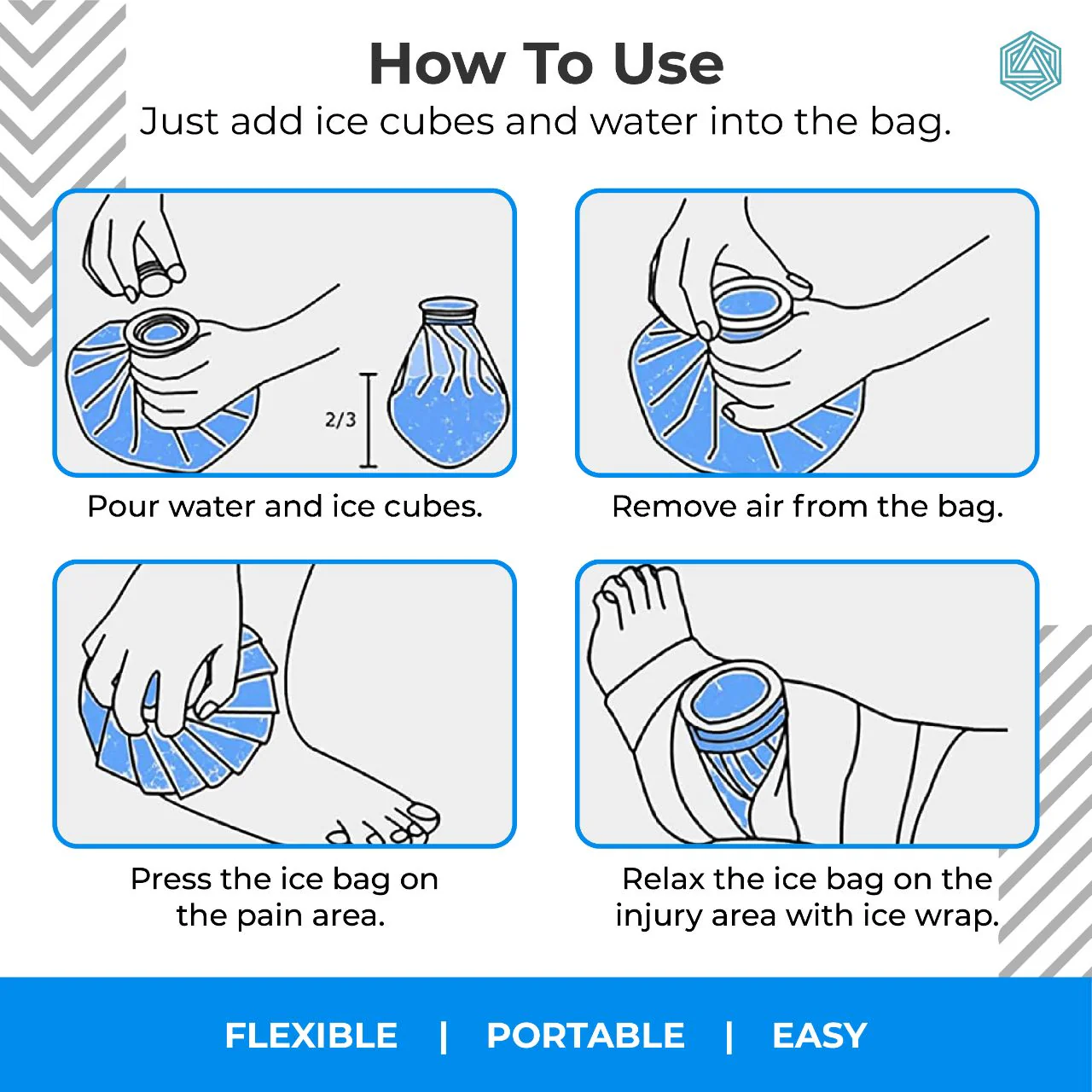 How To Use
Just add ice cubes and water into the bag.

2/3

Pour water and ice cubes.

Remove air from the bag.

Press the ice bag on the pain area.

Relax the ice bag on the injury area with ice wrap.

FLEXIBLE | PORTABLE | EASY