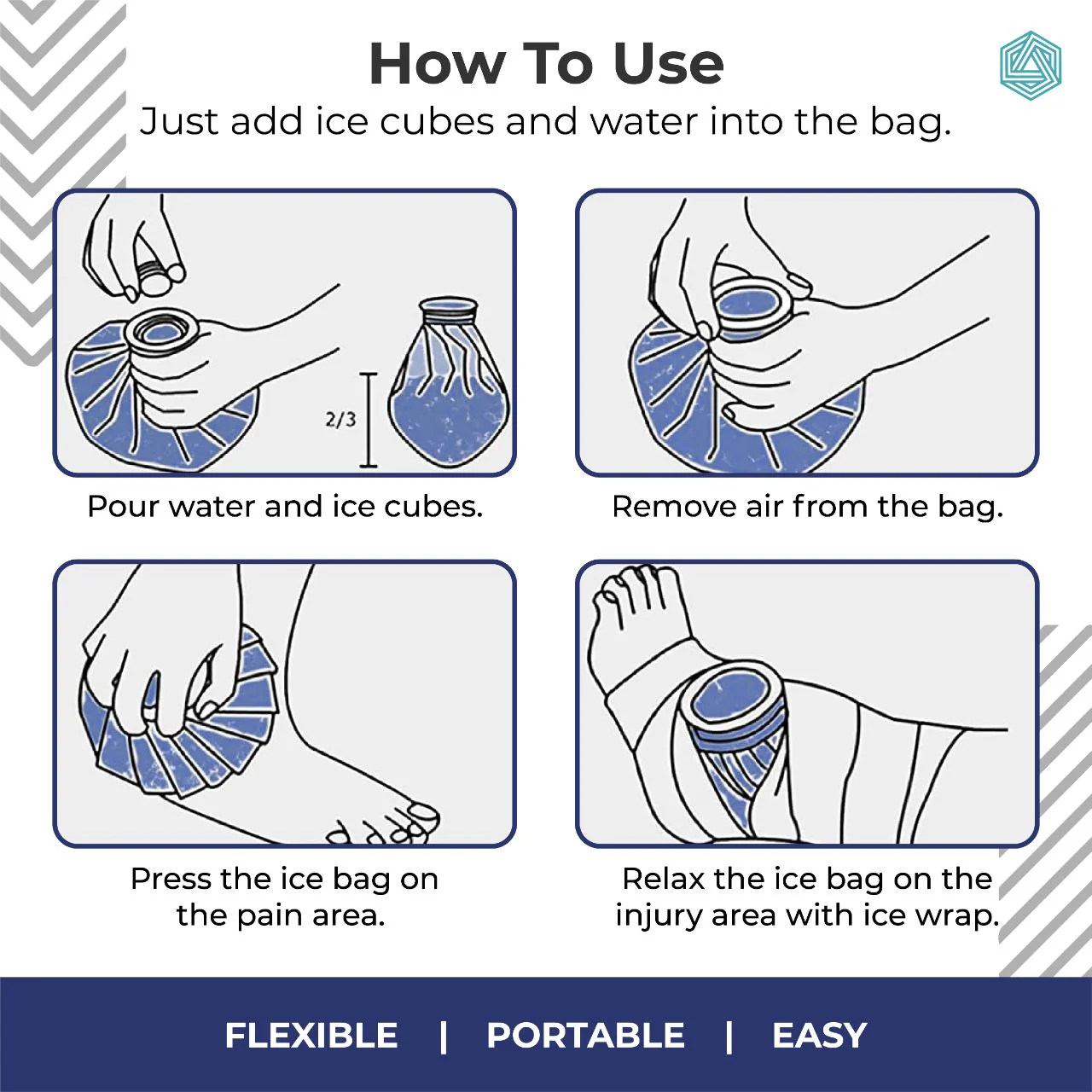 How To Use

Just add ice cubes and water into the bag.

2/3

Pour water and ice cubes.

Remove air from the bag.

Press the ice bag on the pain area.

Relax the ice bag on the injury area with ice wrap.

FLEXIBLE | PORTABLE | EASY