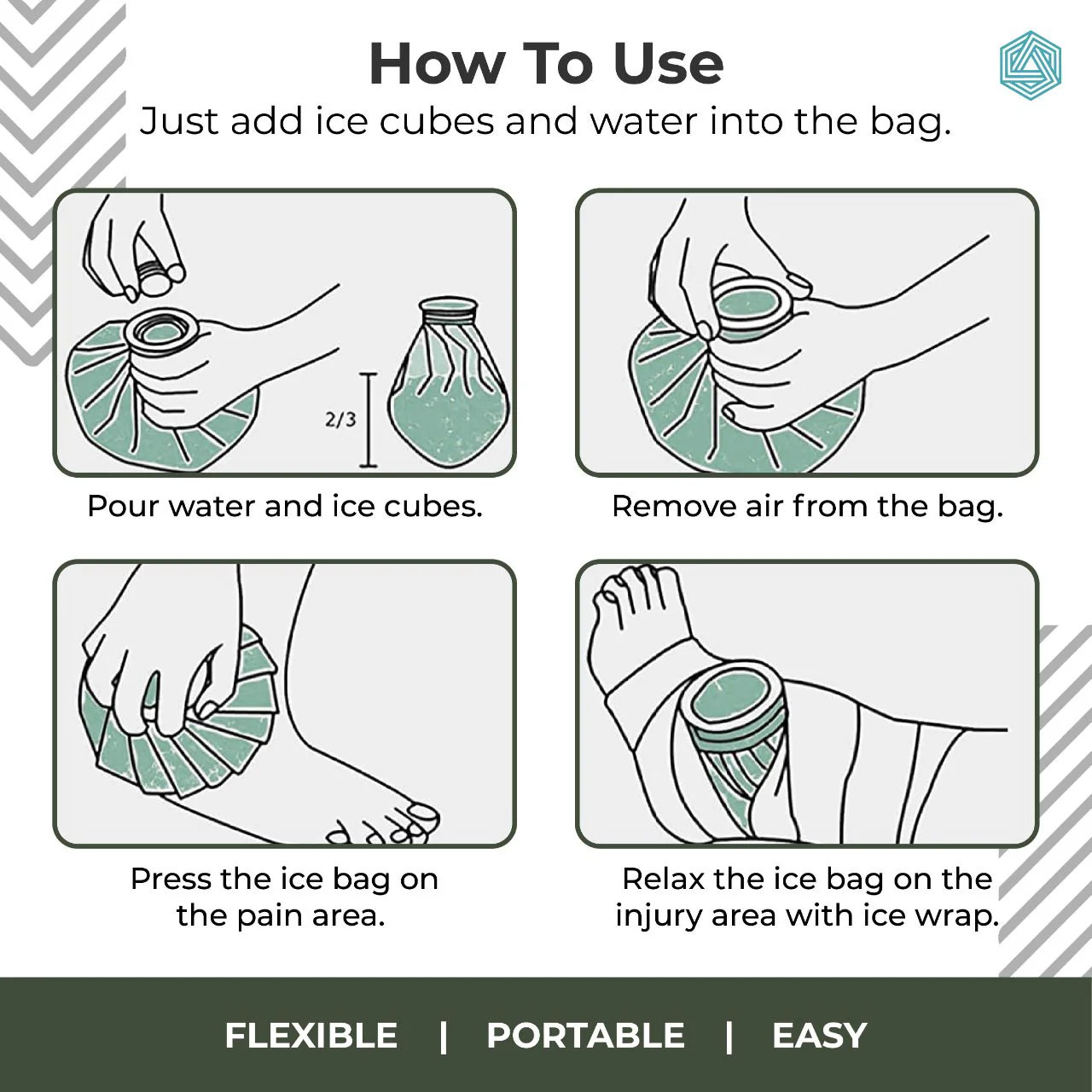 How To Use

Just add ice cubes and water into the bag.

2/3

Pour water and ice cubes.

Remove air from the bag.

Press the ice bag on the pain area.

Relax the ice bag on the injury area with ice wrap.

FLEXIBLE | PORTABLE | EASY