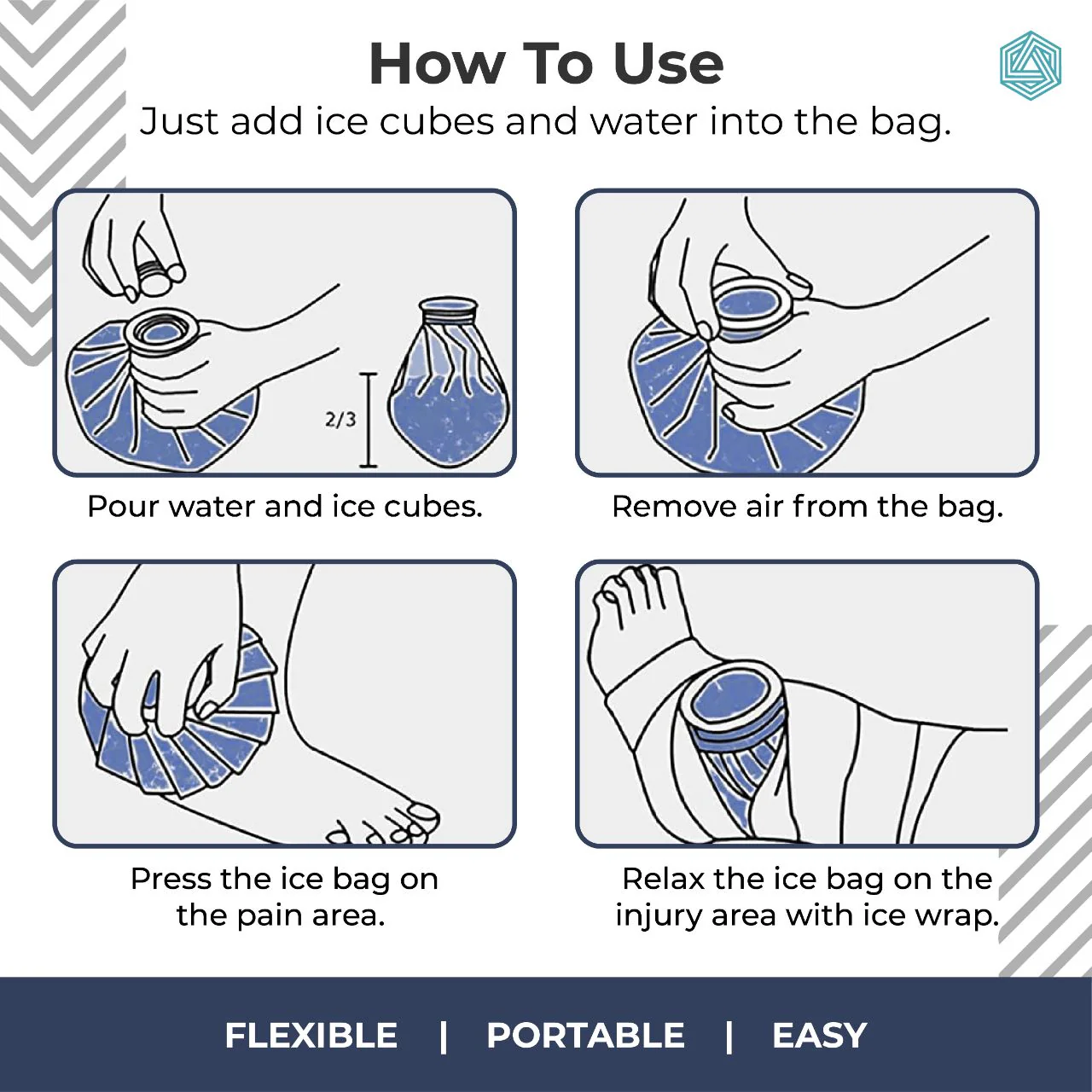 How To Use
Just add ice cubes and water into the bag.

2/3

Pour water and ice cubes.

Remove air from the bag.

Press the ice bag on the pain area.

Relax the ice bag on the injury area with ice wrap.

FLEXIBLE | PORTABLE | EASY