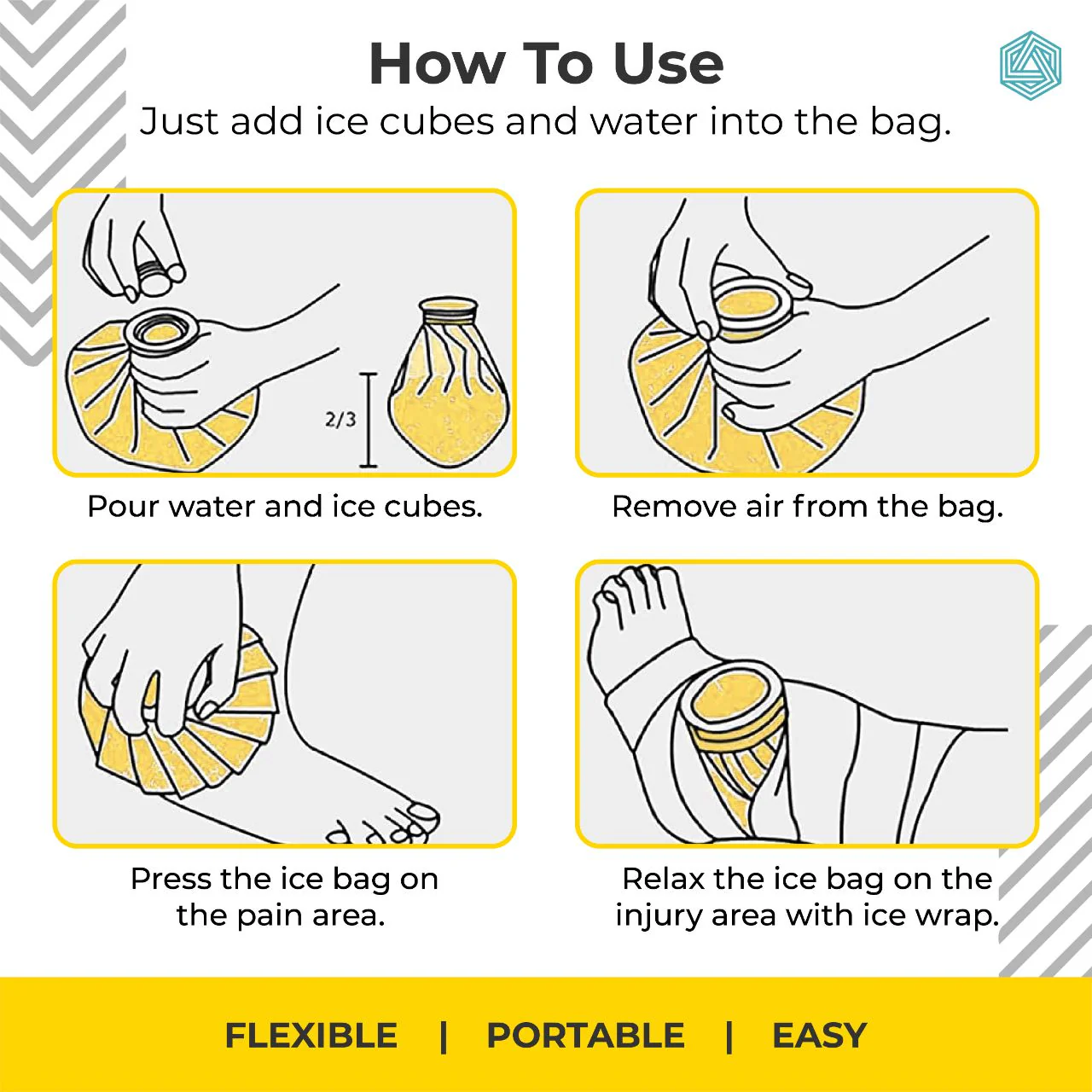 How To Use

Just add ice cubes and water into the bag.

2/3

Pour water and ice cubes.

Remove air from the bag.

Press the ice bag on the pain area.

Relax the ice bag on the injury area with ice wrap.

FLEXIBLE | PORTABLE | EASY